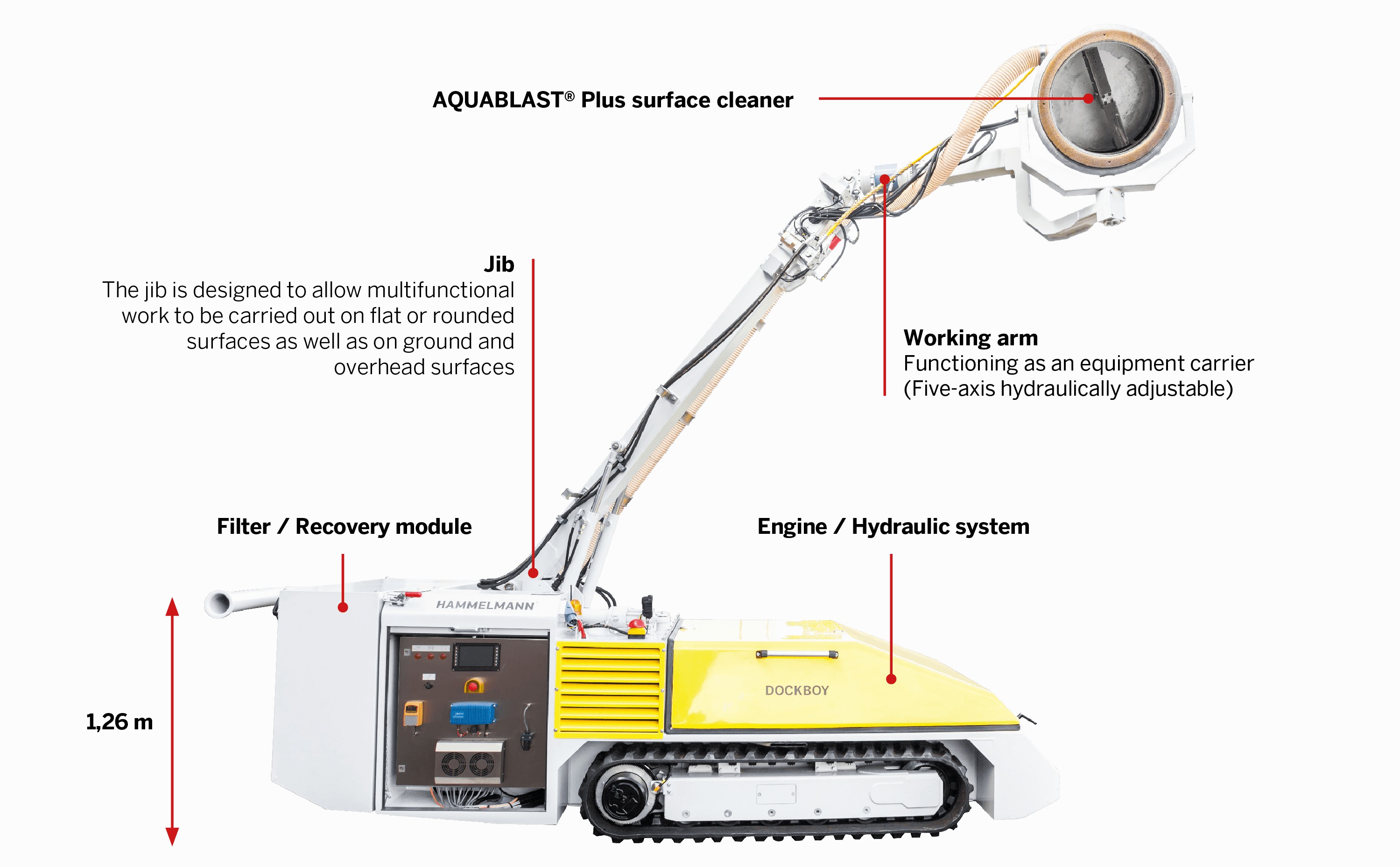 AQUABLAST® Plus surface cleaner

Jib
The jib is designed to allow multifunctional work to be carried out on flat or rounded surfaces as well as on ground and overhead surfaces

Working arm
Functioning as an equipment carrier (Five-axis hydraulically adjustable)

Filter / Recovery module

Engine / Hydraulic system

HAMMELMANN

DOCKBOY

1,26 m